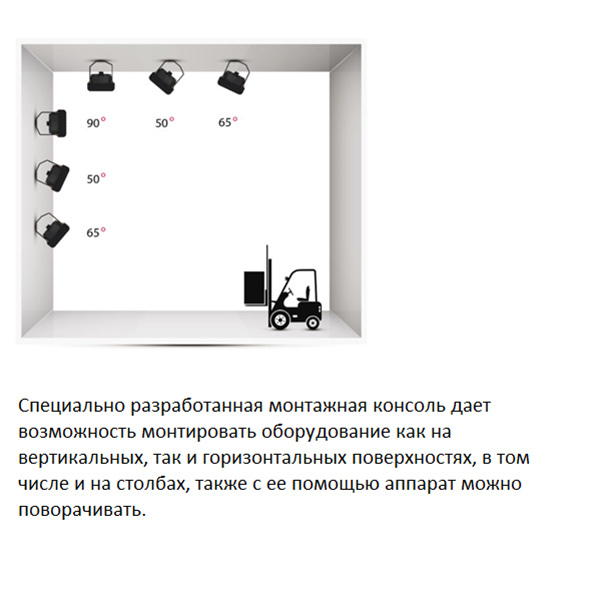 90°

50°

65°

50°

65°

Специально разработанная монтажная консоль дает возможность монтировать оборудование как на вертикальных, так и горизонтальных поверхностях, в том числе и на столбах, также с ее помощью аппарат можно поворачивать.